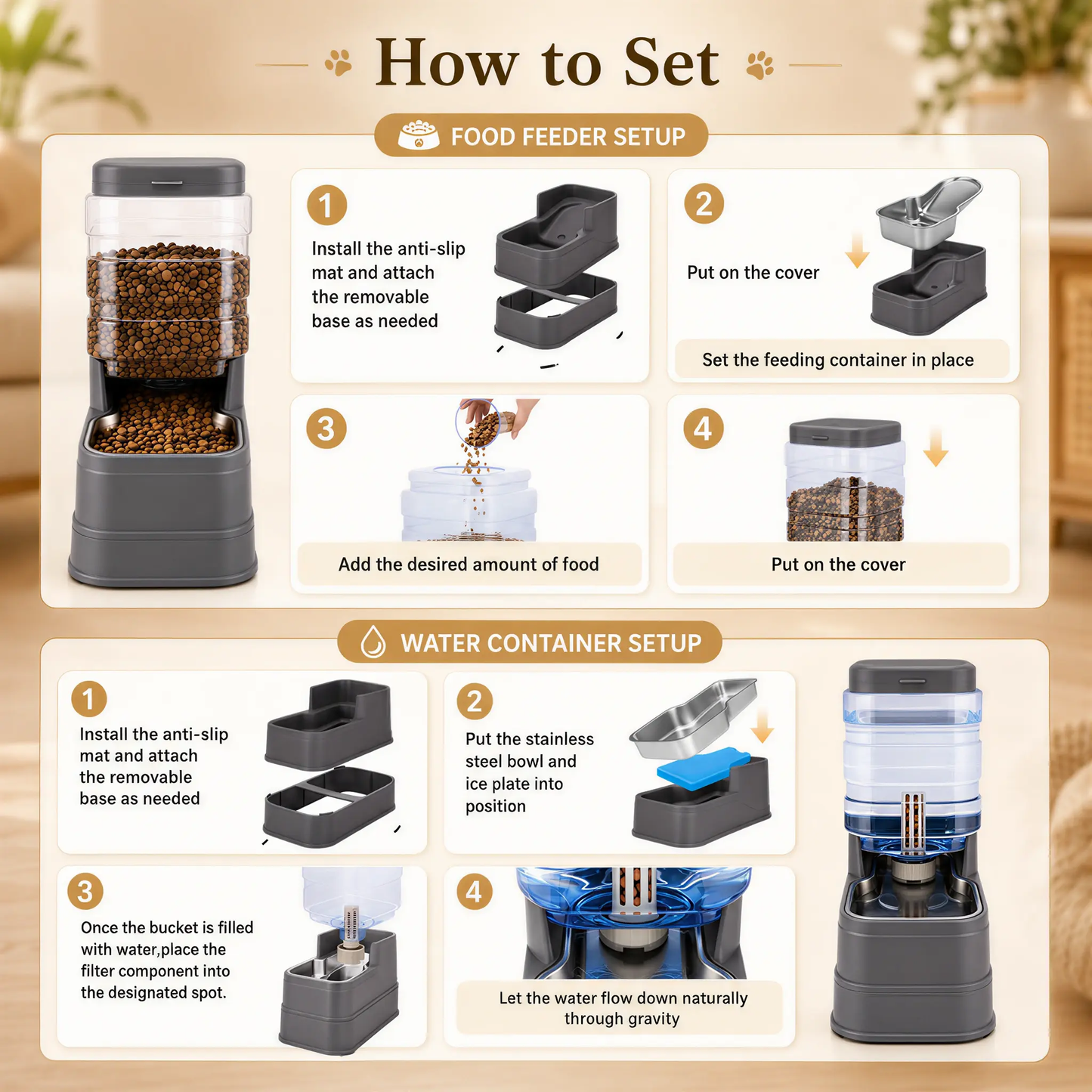 How to Set

FOOD FEEDER SETUP

1

Install the anti-slip mat and attach the removable base as needed

2

Put on the cover

Set the feeding container in place

3

Add the desired amount of food

4

Put on the cover

WATER CONTAINER SETUP

1

Install the anti-slip mat and attach the removable base as needed

2

Put the stainless steel bowl and ice plate into position

3

Once the bucket is filled with water,place the filter component into the designated spot.

4

Let the water flow down naturally through gravity